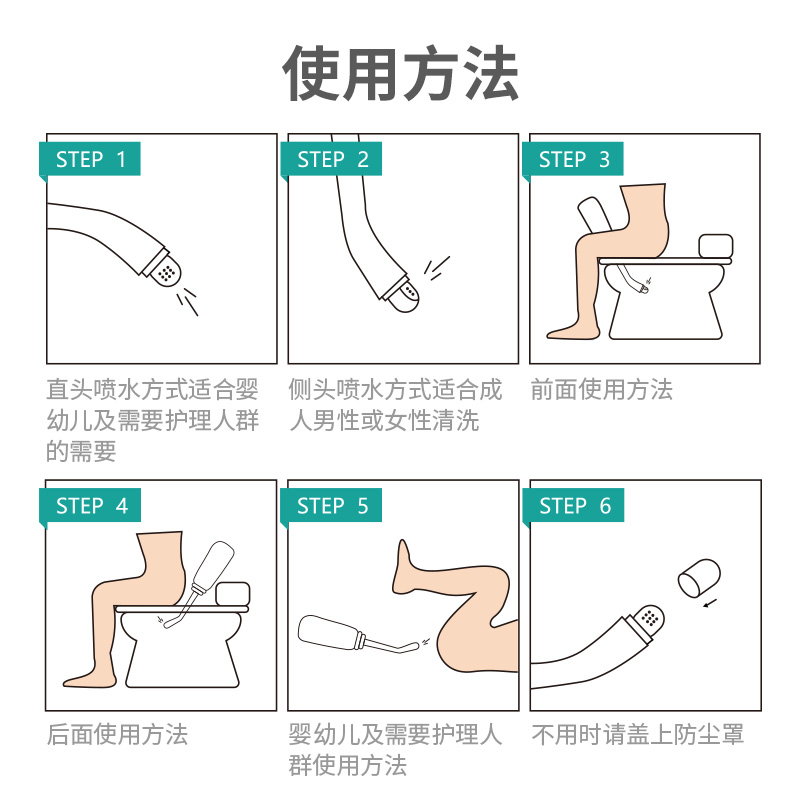 使用方法

STEP 1

直头喷水方式适合婴幼儿及需要护理人群的需要

STEP 2

侧头喷水方式适合成人男性或女性清洗

STEP 3

前面使用方法

STEP 4

后面使用方法

STEP 5

婴幼儿及需要护理人群使用方法

STEP 6

不用时请盖上防尘罩