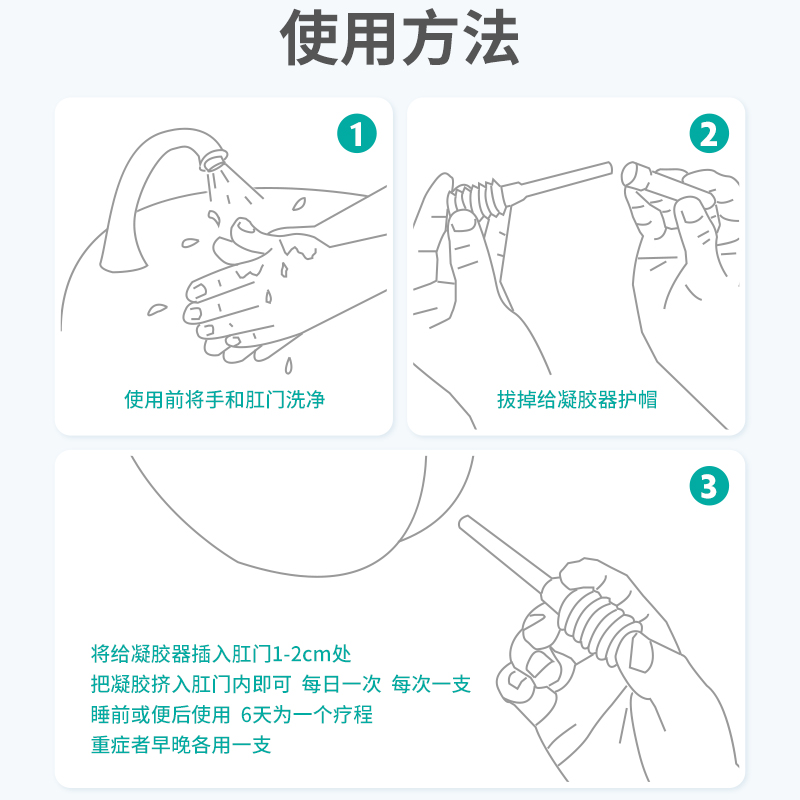 使用方法

1

使用前将手和肛门洗净

2

拔掉给凝胶器护帽

3

将给凝胶器插入肛门1-2cm处
把凝胶挤入肛门内即可 每日一次 每次一支
睡前或便后使用 6天为一个疗程
重症者早晚各用一支