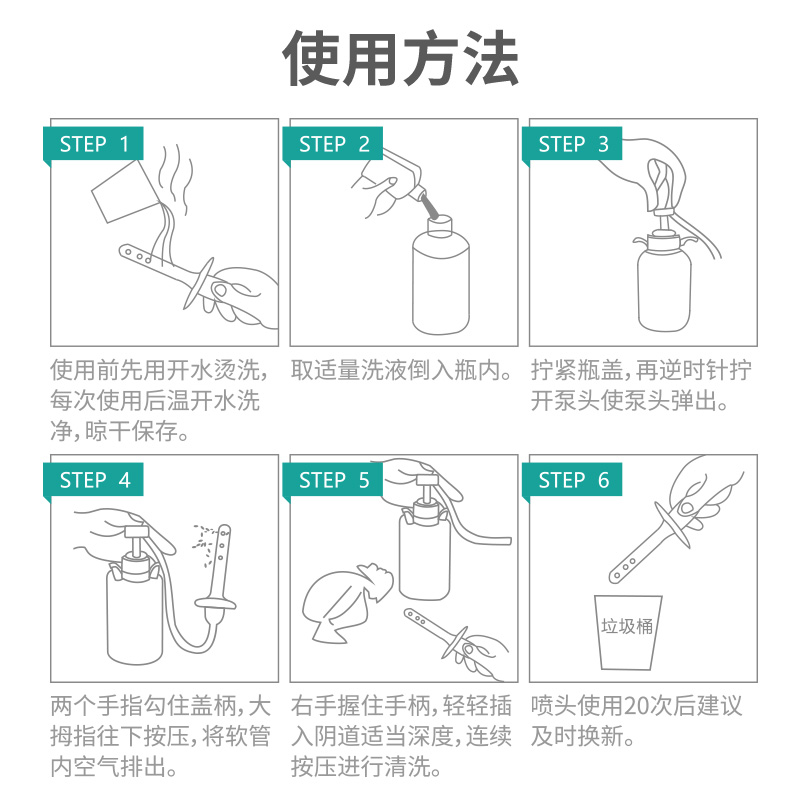 使用方法

STEP 1

使用前先用开水烫洗，每次使用后温开水洗净，晾干保存。

STEP 2

取适量洗液倒入瓶内。

STEP 3

拧紧瓶盖，再逆时针拧开泵头使泵头弹出。

STEP 4

两个手指勾住盖柄，大拇指往下按压，将软管内空气排出。

STEP 5

右手握住手柄，轻轻插入阴道适当深度，连续按压进行清洗。

STEP 6

垃圾桶

喷头使用20次后建议及时换新。