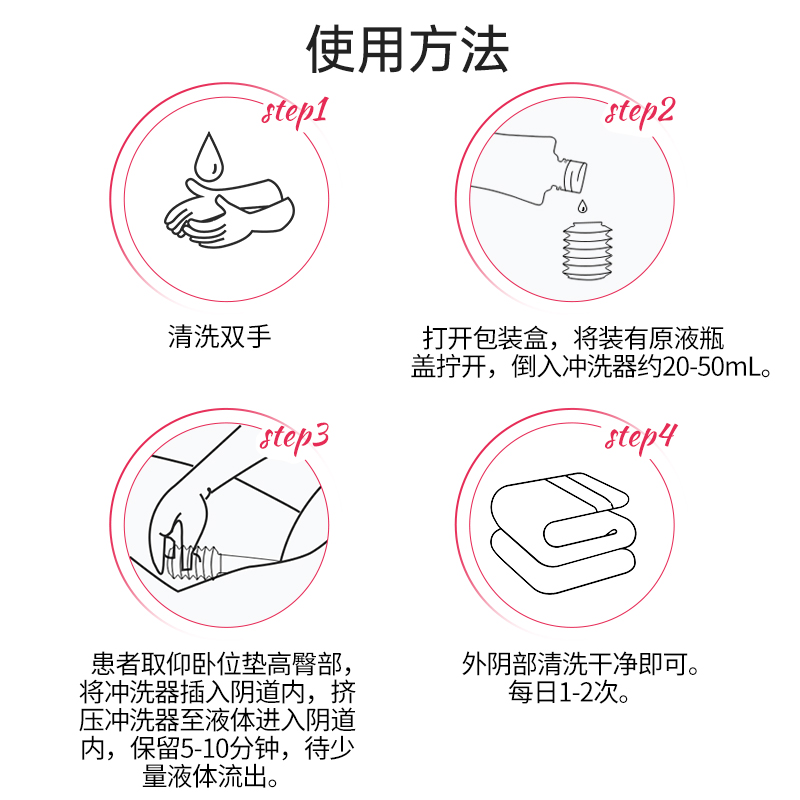 使用方法

step1

清洗双手

step2

打开包装盒，将装有原液瓶盖拧开，倒入冲洗器约20-50mL。

step3

患者取仰卧位垫高臀部，将冲洗器插入阴道内，挤压冲洗器至液体进入阴道内，保留5-10分钟，待少量液体流出。

step4

外阴部清洗干净即可。每日1-2次。