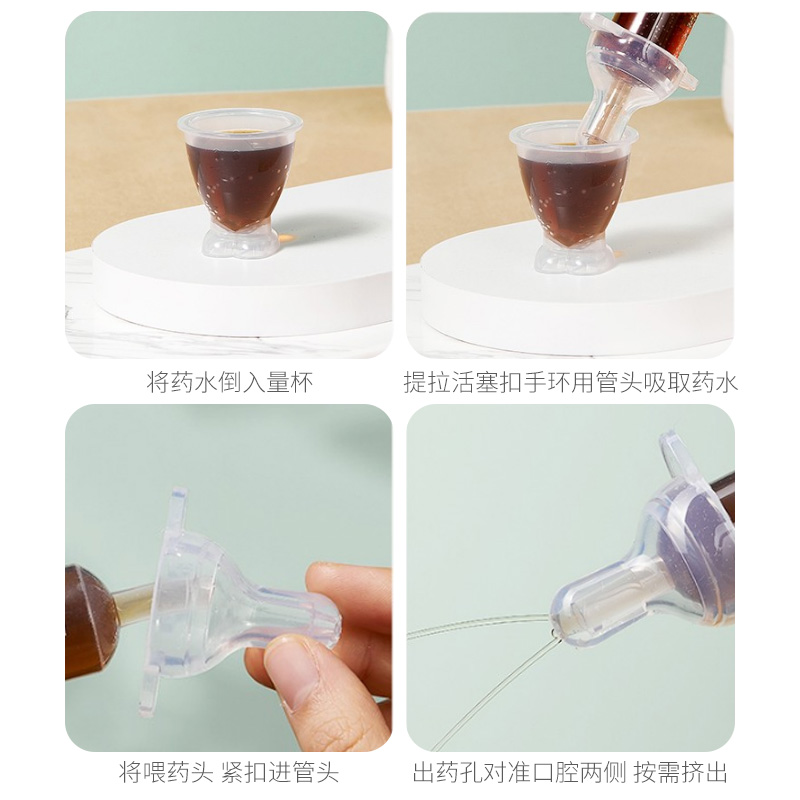 将药水倒入量杯

提拉活塞扣手环用管头吸取药水

将喂药头 紧扣进管头

出药孔对准口腔两侧 按需挤出