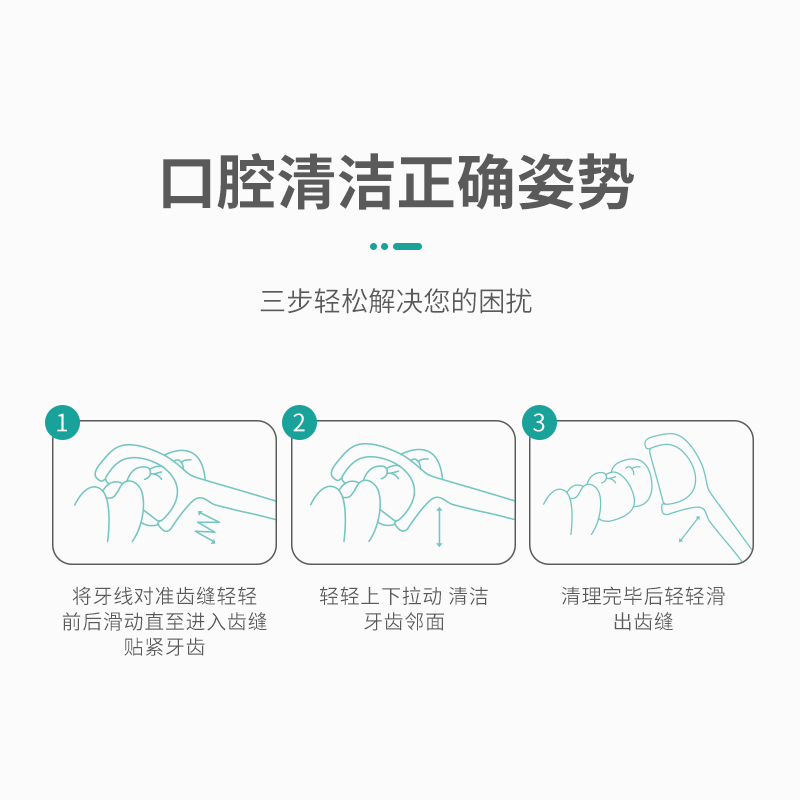 口腔清洁正确姿势

三步轻松解决您的困扰

1

将牙线对准齿缝轻轻前后滑动直至进入齿缝贴紧牙齿

2

轻轻上下拉动 清洁牙齿邻面

3

清理完毕后轻轻滑出齿缝