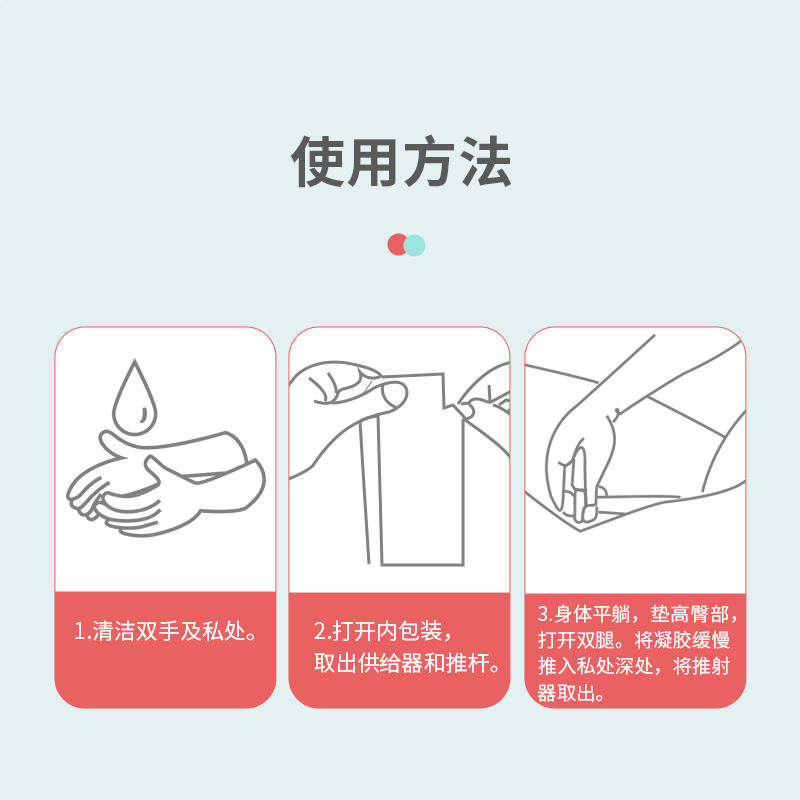 使用方法

1.清洁双手及私处。

2.打开内包装，取出供给器和推杆。

3.身体平躺，垫高臀部，打开双腿。将凝胶缓慢推入私处深处，将推射器取出。