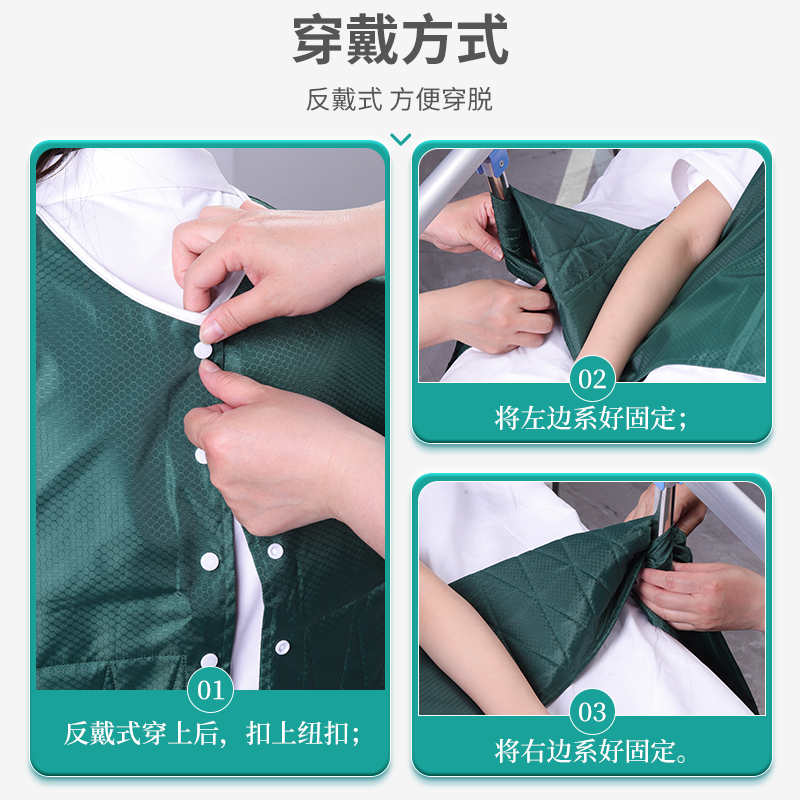 穿戴方式

反戴式 方便穿脱

01
反戴式穿上后，扣上纽扣；

02
将左边系好固定；

03
将右边系好固定。