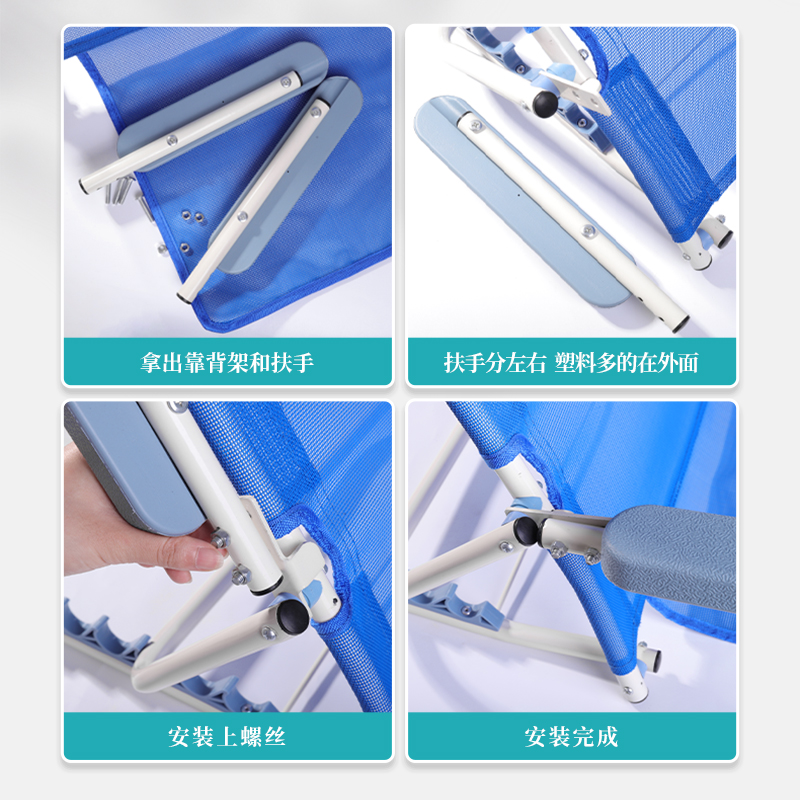 拿出靠背架和扶手

扶手分左右 塑料多的在外面

安装上螺丝

安装完成