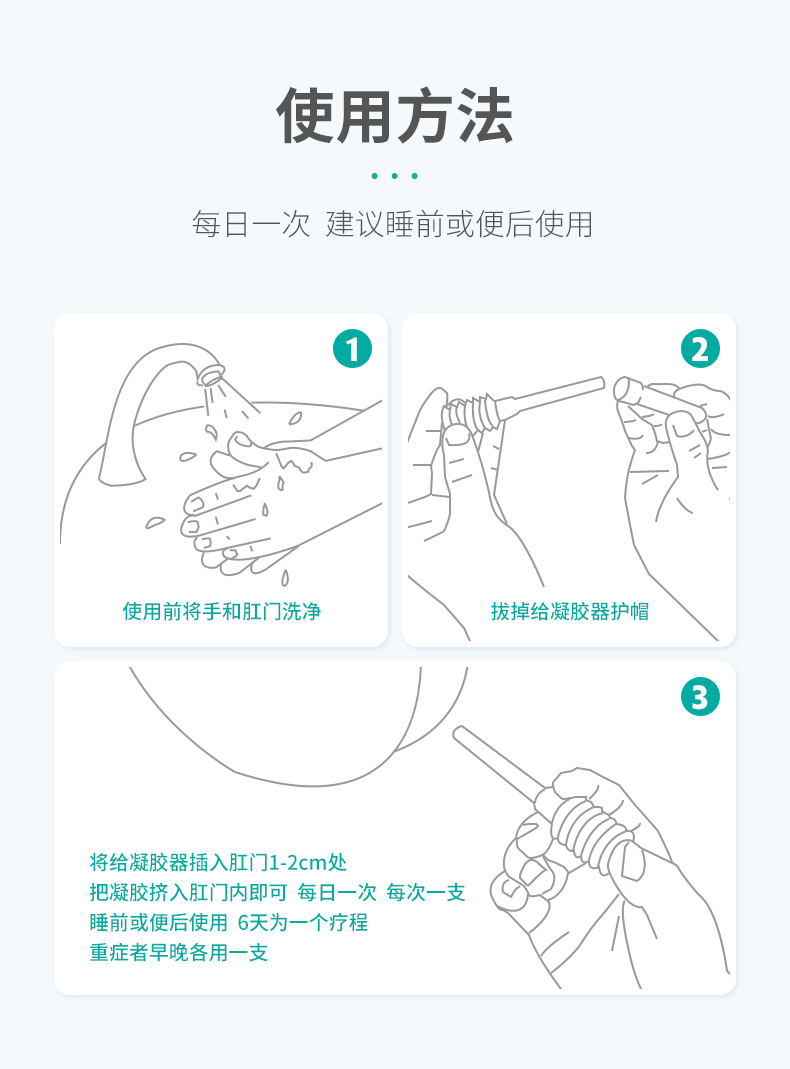 使用方法

每日一次 建议睡前或便后使用

1

使用前将手和肛门洗净

2

拔掉给凝胶器护帽

3

将给凝胶器插入肛门1-2cm处
把凝胶挤入肛门内即可 每日一次 每次一支
睡前或便后使用 6天为一个疗程
重症者早晚各用一支