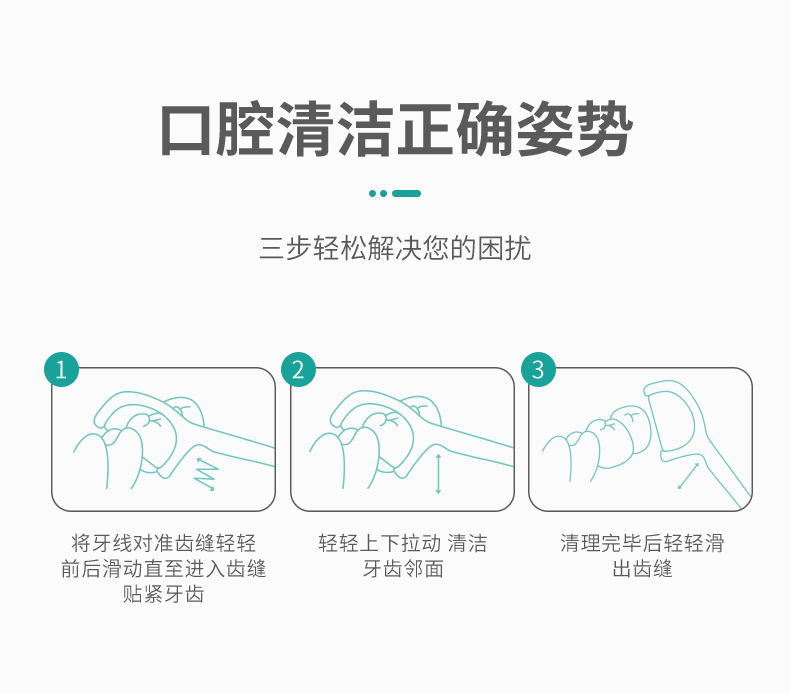 口腔清洁正确姿势

三步轻松解决您的困扰

1

将牙线对准齿缝轻轻前后滑动直至进入齿缝贴紧牙齿

2

轻轻上下拉动 清洁牙齿邻面

3

清理完毕后轻轻滑出齿缝