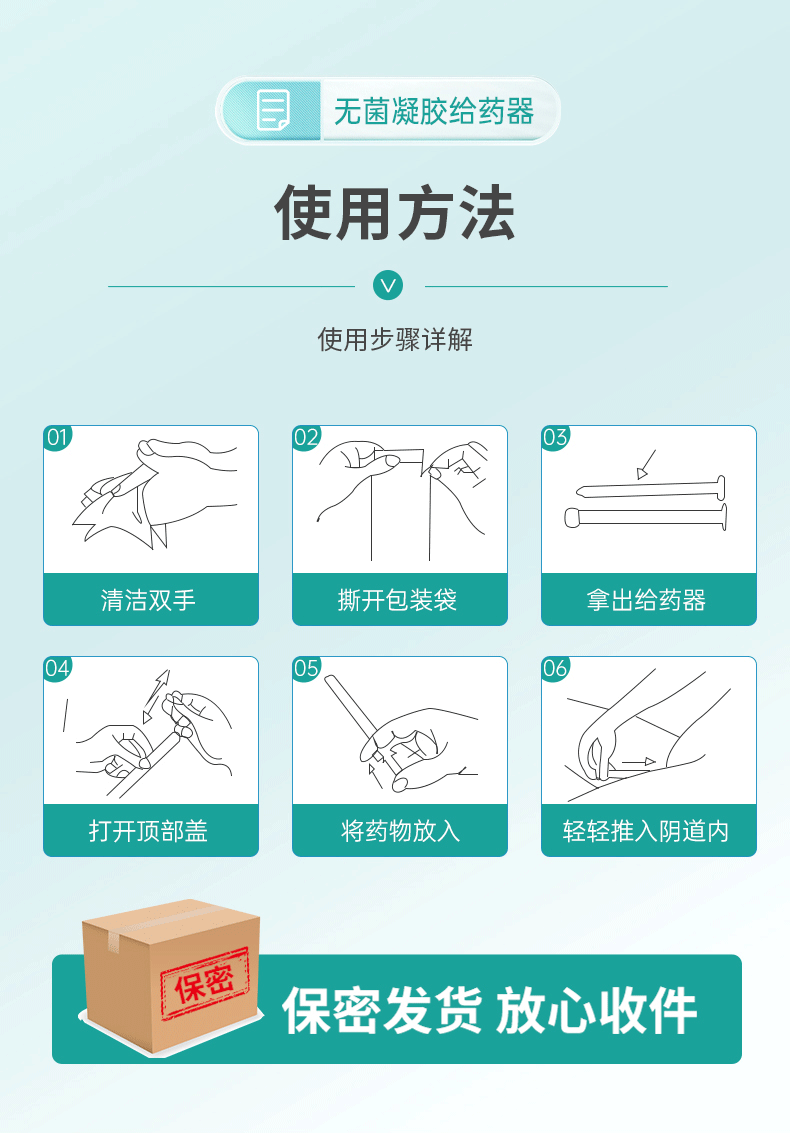 无菌凝胶给药器

使用方法

使用步骤详解

01
清洁双手

02
撕开包装袋

03
拿出给药器

04
打开顶部盖

05
将药物放入

06
轻轻推入阴道内

保密

保密发货 放心收件