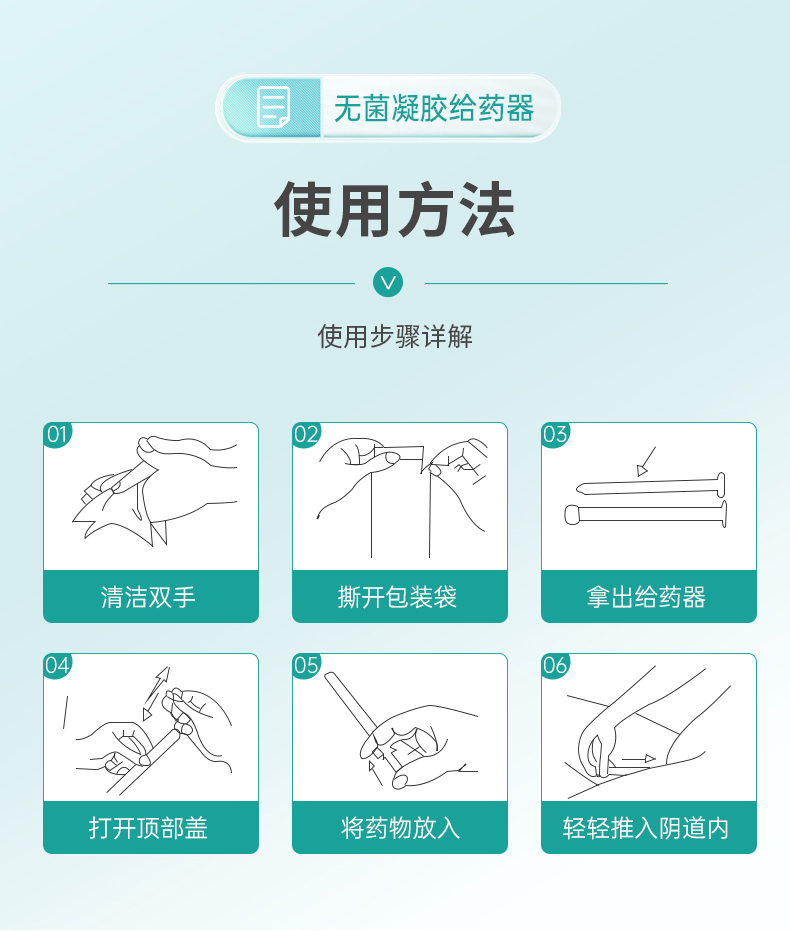 无菌凝胶给药器

使用方法

使用步骤详解

01
清洁双手

02
撕开包装袋

03
拿出给药器

04
打开顶部盖

05
将药物放入

06
轻轻推入阴道内