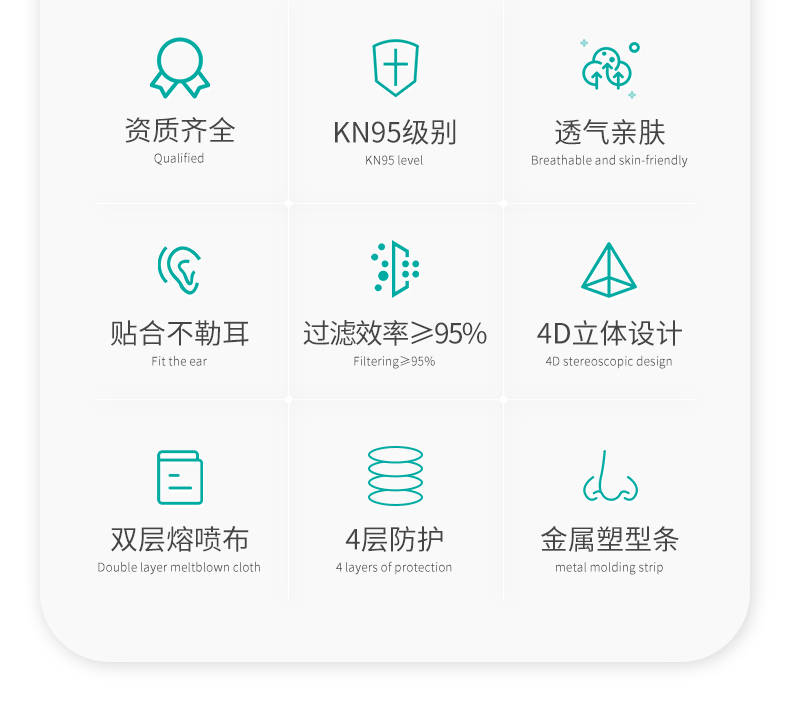 资质齐全
Qualified

KN95级别
KN95 level

透气亲肤
Breathable and skin-friendly

贴合不勒耳
Fit the ear

过滤效率≥95%
Filtering≥95%

4D立体设计
4D stereoscopic design

双层熔喷布
Double layer meltblown cloth

4层防护
4 layers of protection

金属塑型条
metal molding strip