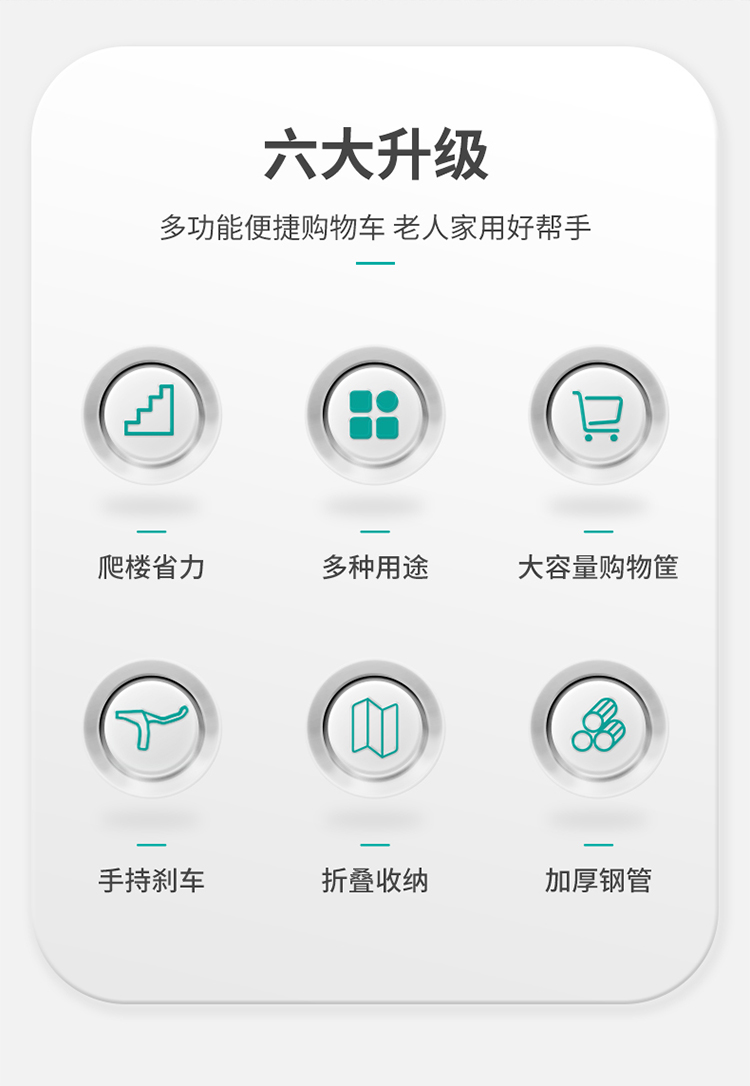 六大升级

多功能便捷购物车 老人家用好帮手

爬楼省力

多种用途

大容量购物筐

手持刹车

折叠收纳

加厚钢管