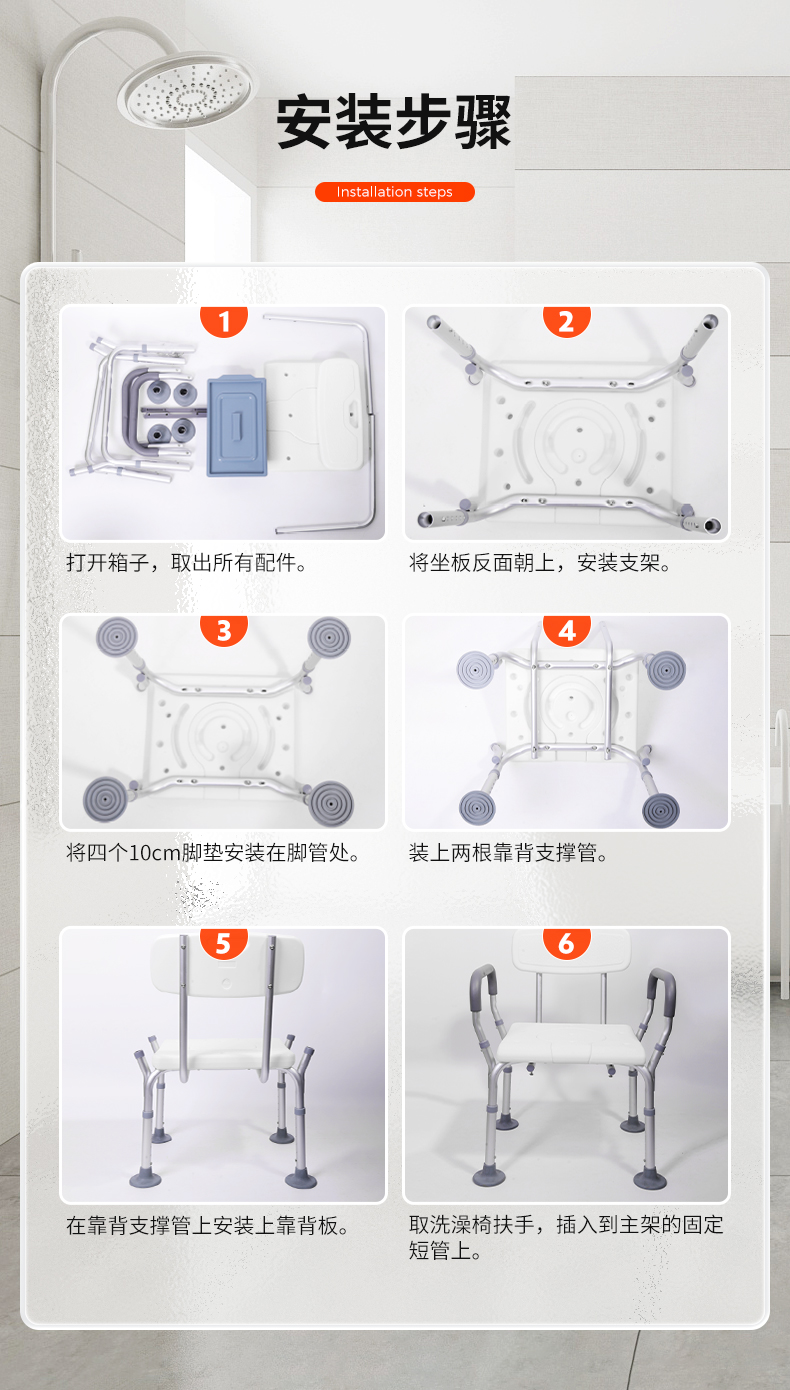 安装步骤

Installation steps

1

打开箱子，取出所有配件。

2

将坐板反面朝上，安装支架。

3

将四个10cm脚垫安装在脚管处。

4

装上两根靠背支撑管。

5

在靠背支撑管上安装上靠背板。

6

取洗澡椅扶手，插入到主架的固定短管上。